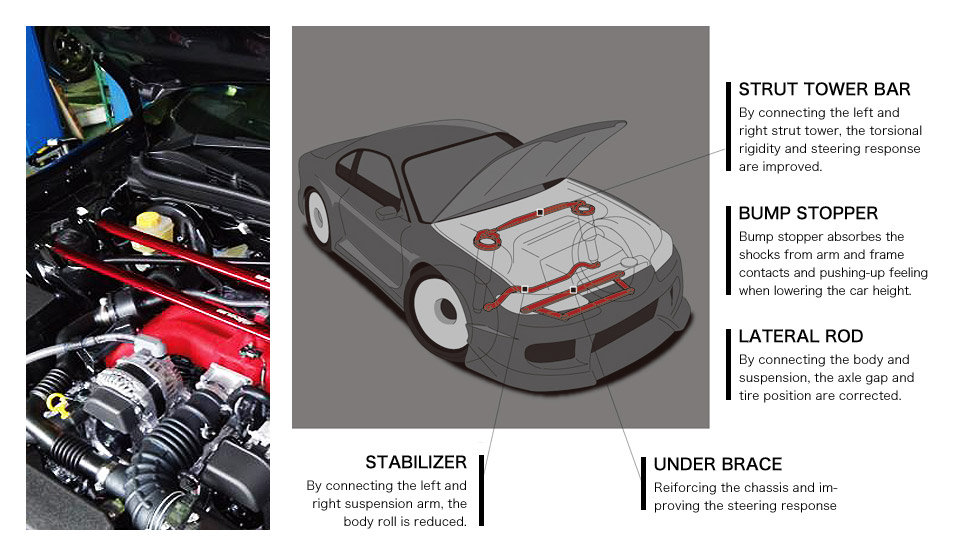 STRUT TOWER BAR
By connecting the left and right strut tower, the torsional rigidity and steering response are improved.

BUMP STOPPER
Bump stopper absorbes the shocks from arm and frame contacts and pushing-up feeling when lowering the car height.

LATERAL ROD
By connecting the body and suspension, the axle gap and tire position are corrected.

STABILIZER
By connecting the left and right suspension arm, the body roll is reduced.

UNDER BRACE
Reiforcing the chassis and improving the steering response